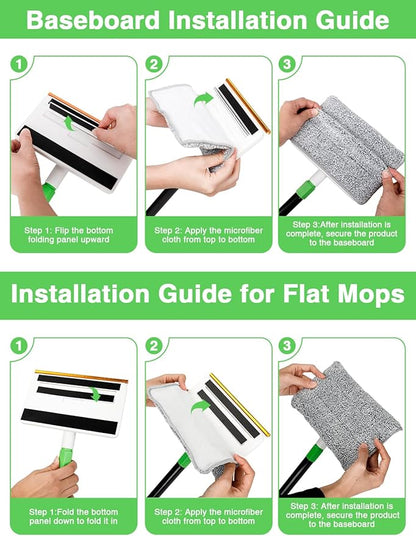 Baseboard Installation Guide

1

Step 1: Flip the bottom folding panel upward

2

Step 2: Apply the microfiber cloth from top to bottom

3

Step 3:After installation is complete, secure the product to the baseboard

Installation Guide for Flat Mops

1

Step 1:Fold the bottom panel down to fold it in

2

Step 2: Apply the microfiber cloth from top to bottom

3

Step 3: After installation is complete, secure the product to the baseboard