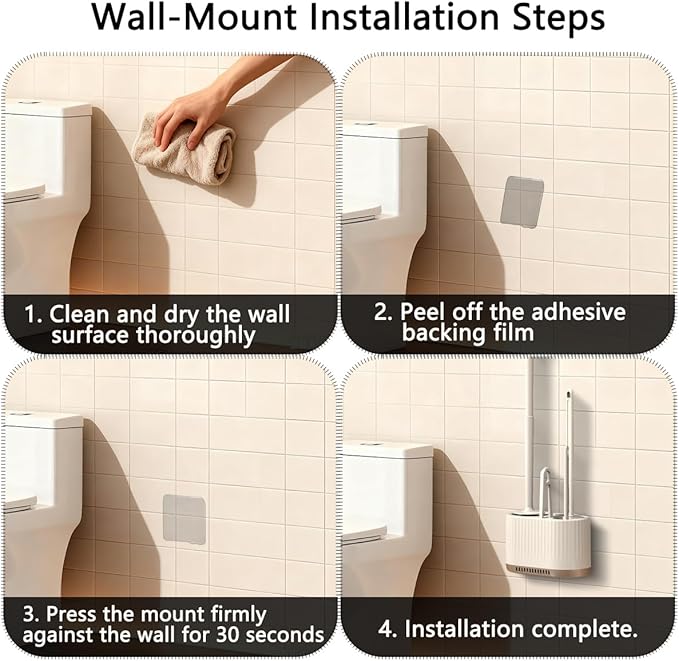 Wall-Mount Installation Steps

1. Clean and dry the wall surface thoroughly

2. Peel off the adhesive backing film

3. Press the mount firmly against the wall for 30 seconds

4. Installation complete.