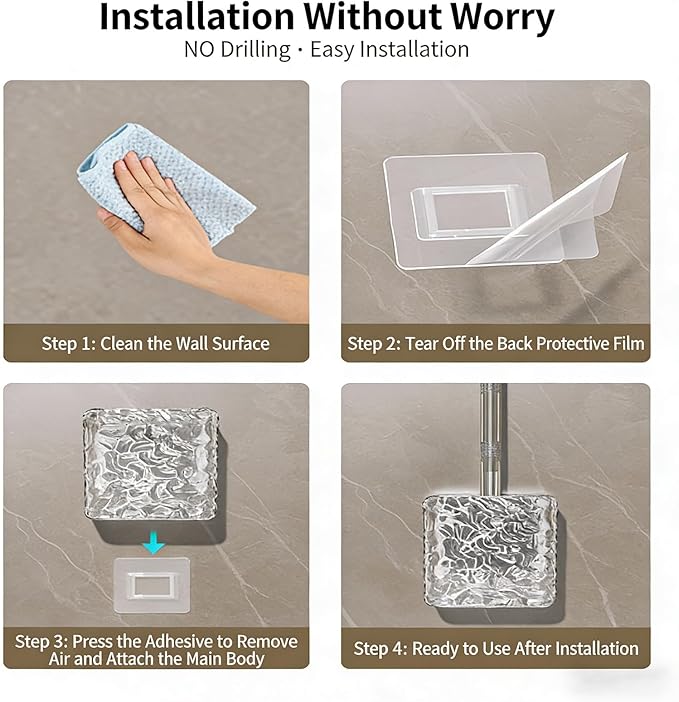 Installation Without Worry
NO Drilling · Easy Installation

Step 1: Clean the Wall Surface

Step 2: Tear Off the Back Protective Film

Step 3: Press the Adhesive to Remove Air and Attach the Main Body

Step 4: Ready to Use After Installation