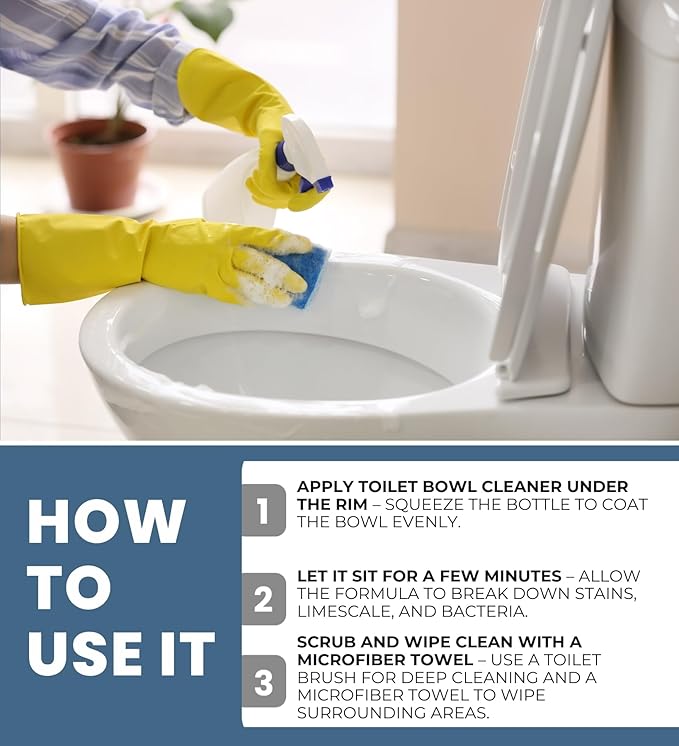 HOW TO USE IT

1 APPLY TOILET BOWL CLEANER UNDER THE RIM – SQUEEZE THE BOTTLE TO COAT THE BOWL EVENLY.

2 LET IT SIT FOR A FEW MINUTES – ALLOW THE FORMULA TO BREAK DOWN STAINS, LIMESCALE, AND BACTERIA.

3 SCRUB AND WIPE CLEAN WITH A MICROFIBER TOWEL – USE A TOILET BRUSH FOR DEEP CLEANING AND A MICROFIBER TOWEL TO WIPE SURROUNDING AREAS.