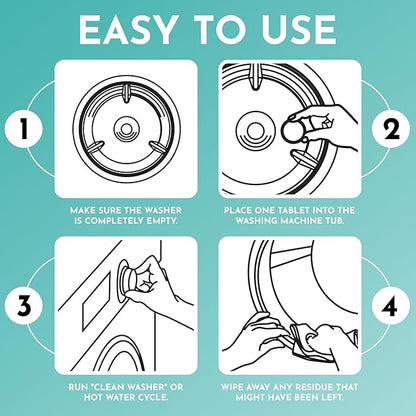 EASY TO USE

1

MAKE SURE THE WASHER IS COMPLETELY EMPTY.

2

PLACE ONE TABLET INTO THE WASHING MACHINE TUB.

3

RUN "CLEAN WASHER" OR HOT WATER CYCLE.

4

WIPE AWAY ANY RESIDUE THAT MIGHT HAVE BEEN LEFT.