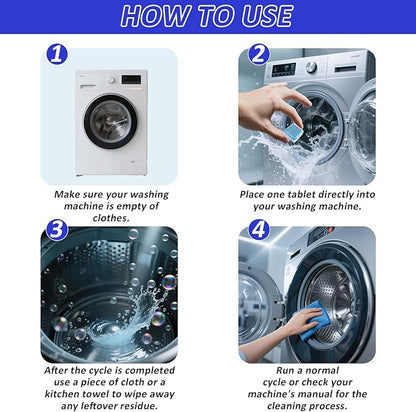 HOW TO USE

1

Make sure your washing machine is empty of clothes.

2

Place one tablet directly into your washing machine.

3

After the cycle is completed use a piece of cloth or a kitchen towel to wipe away any leftover residue.

4

Run a normal cycle or check your machine's manual for the cleaning process.