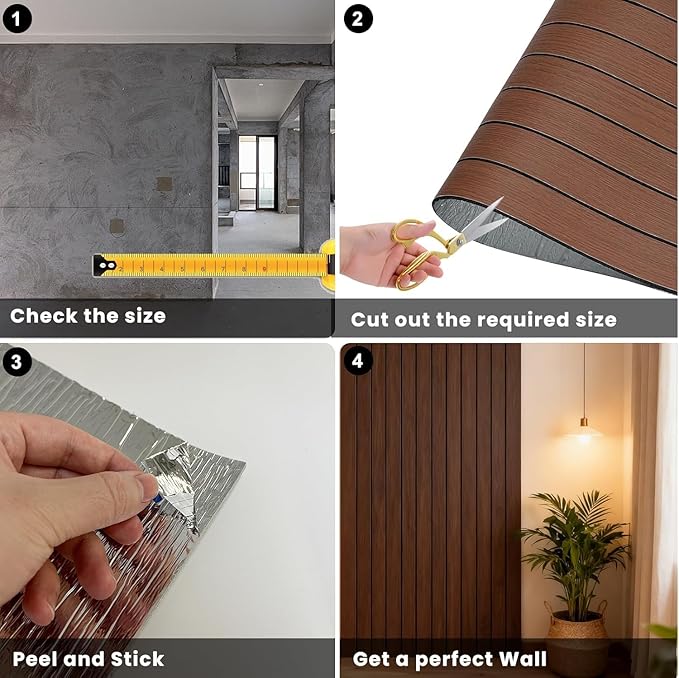 1
Check the size

2
Cut out the required size

3
Peel and Stick

4
Get a perfect Wall