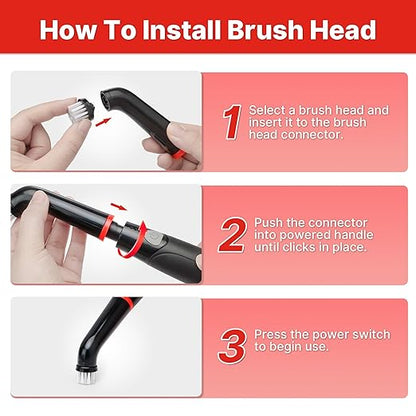 How To Install Brush Head

1 Select a brush head and insert it to the brush head connector.

2 Push the connector into powered handle until clicks in place.

3 Press the power switch to begin use.