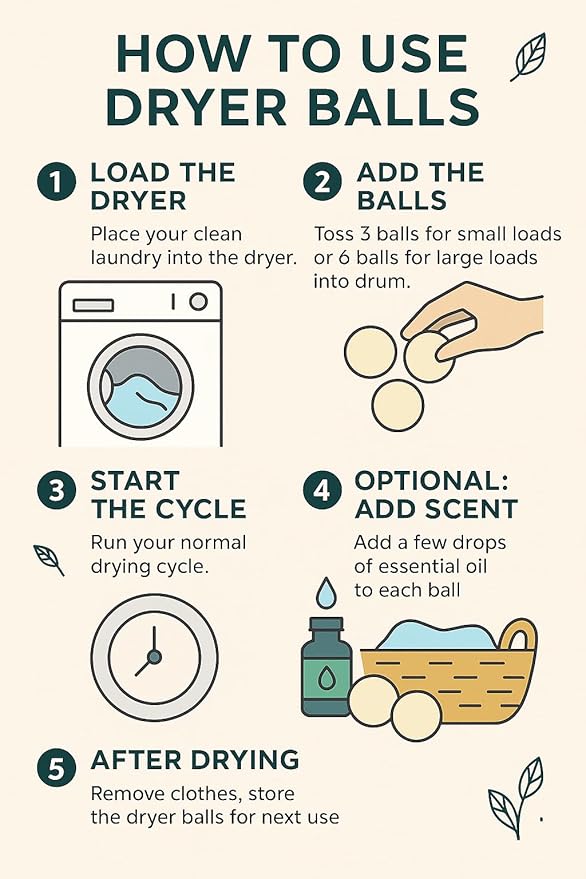 HOW TO USE DRYER BALLS

1 LOAD THE DRYER

Place your clean laundry into the dryer.

2 ADD THE BALLS

Toss 3 balls for small loads or 6 balls for large loads into drum.

3 START THE CYCLE

Run your normal drying cycle.

4 OPTIONAL: ADD SCENT

Add a few drops of essential oil to each ball

5 AFTER DRYING

Remove clothes, store the dryer balls for next use