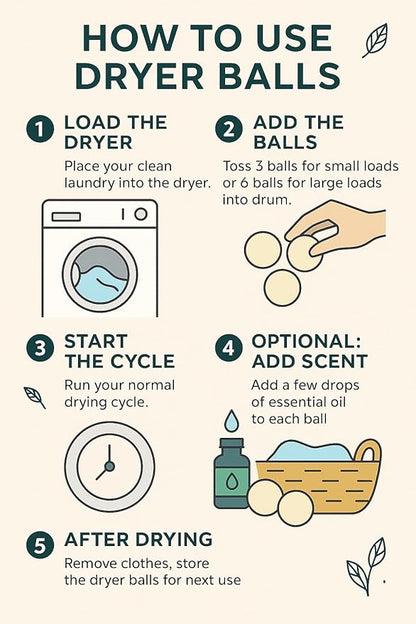 HOW TO USE DRYER BALLS

1 LOAD THE DRYER

Place your clean laundry into the dryer.

2 ADD THE BALLS

Toss 3 balls for small loads or 6 balls for large loads into drum.

3 START THE CYCLE

Run your normal drying cycle.

4 OPTIONAL: ADD SCENT

Add a few drops of essential oil to each ball

5 AFTER DRYING

Remove clothes, store the dryer balls for next use