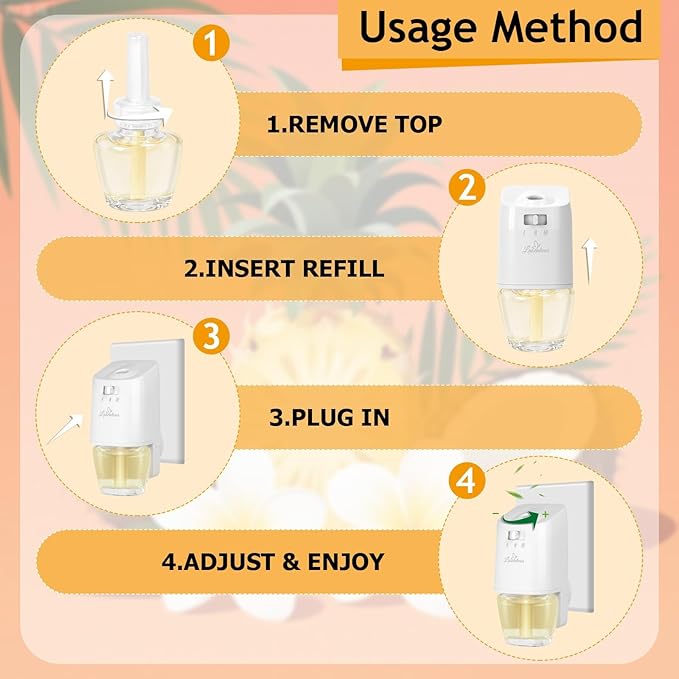 Usage Method

1

1.REMOVE TOP

2

2.INSERT REFILL

3

3.PLUG IN

4

4.ADJUST & ENJOY