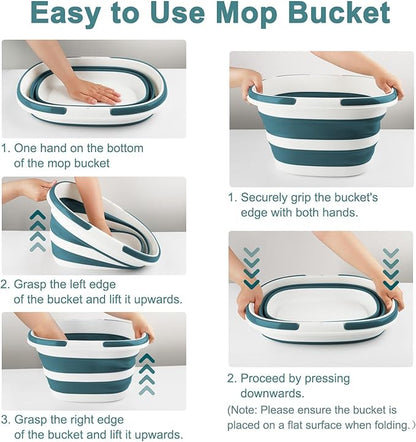 Easy to Use Mop Bucket

1. One hand on the bottom of the mop bucket

2. Grasp the left edge of the bucket and lift it upwards.

3. Grasp the right edge of the bucket and lift it upwards.

1. Securely grip the bucket's edge with both hands.

2. Proceed by pressing downwards.
(Note: Please ensure the bucket is placed on a flat surface when folding.)