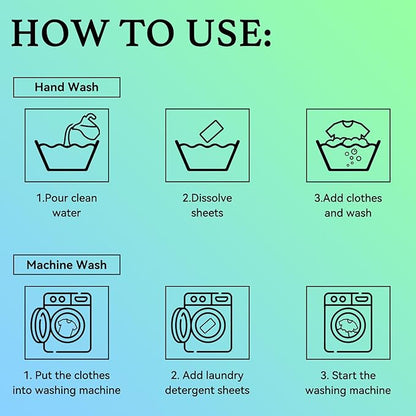 HOW TO USE:

Hand Wash

1.Pour clean water

2.Dissolve sheets

3.Add clothes and wash

Machine Wash

1. Put the clothes into washing machine

2. Add laundry detergent sheets

3. Start the washing machine