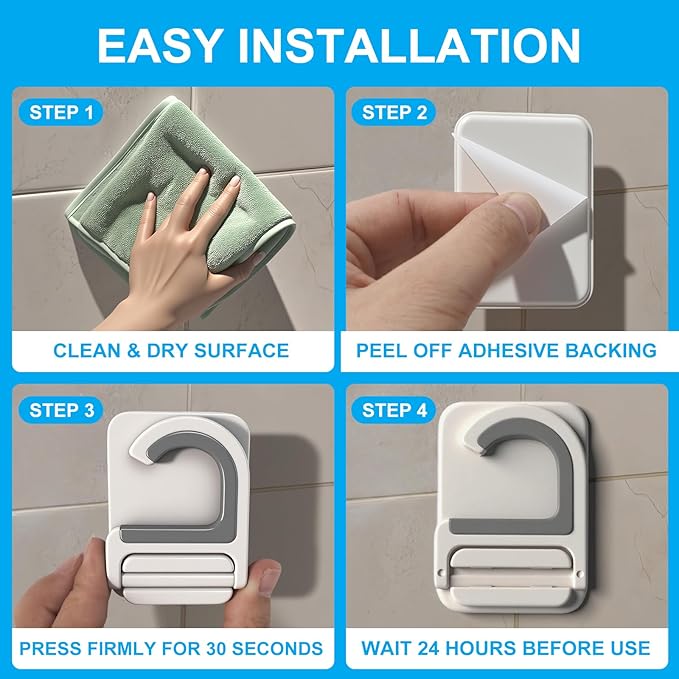 EASY INSTALLATION

STEP 1

CLEAN & DRY SURFACE

STEP 2

PEEL OFF ADHESIVE BACKING

STEP 3

PRESS FIRMLY FOR 30 SECONDS

STEP 4

WAIT 24 HOURS BEFORE USE