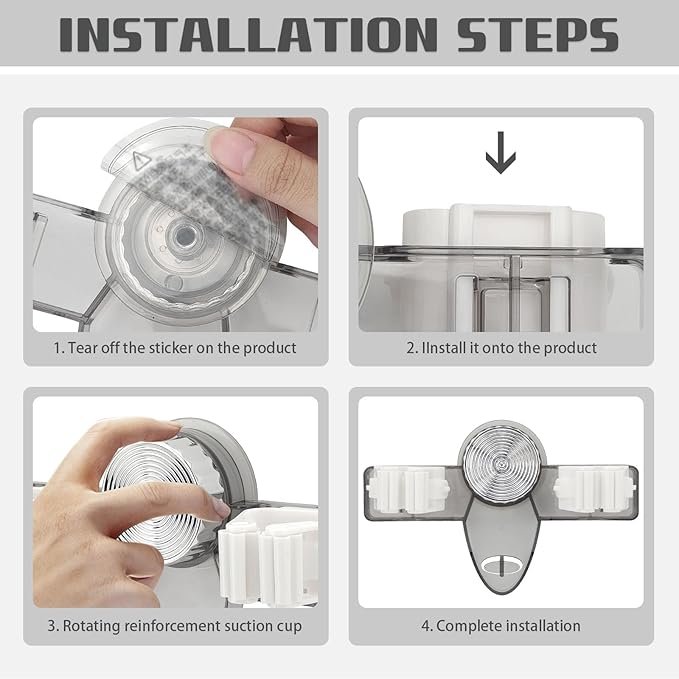 INSTALLATION STEPS

1. Tear off the sticker on the product

2. IInstall it onto the product

3. Rotating reinforcement suction cup

4. Complete installation