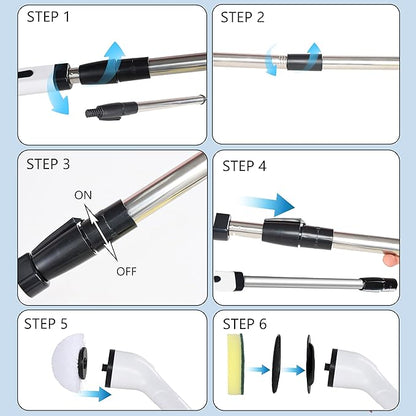 STEP 1

STEP 2

STEP 3

ON

OFF

STEP 4

STEP 5

STEP 6