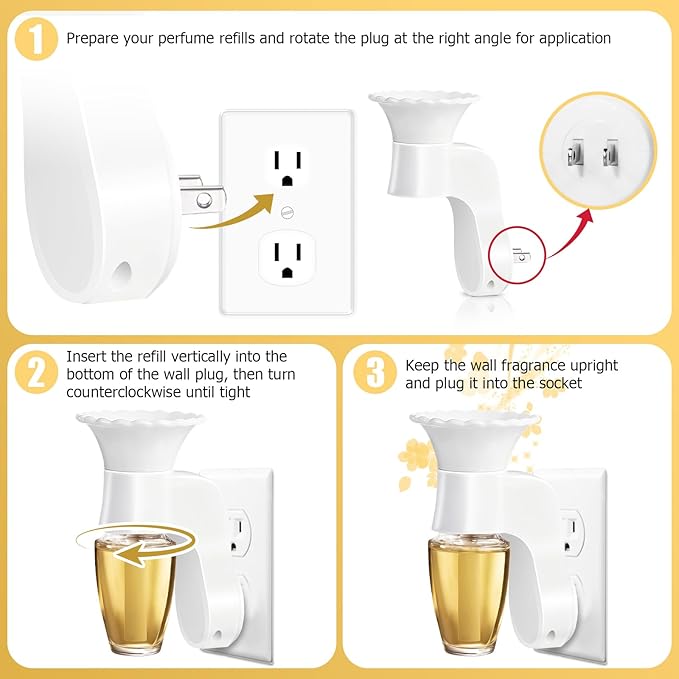 1 Prepare your perfume refills and rotate the plug at the right angle for application

2 Insert the refill vertically into the bottom of the wall plug, then turn counterclockwise until tight

3 Keep the wall fragrance upright and plug it into the socket