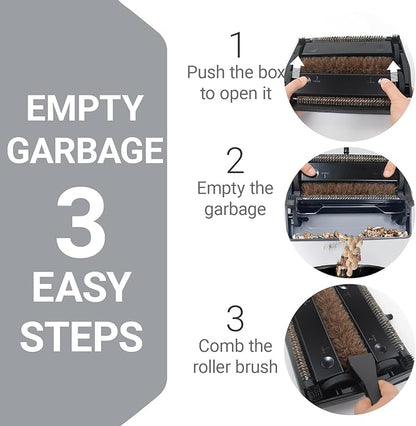 EMPTY GARBAGE

3

EASY STEPS

1
Push the box to open it

2
Empty the garbage

3
Comb the roller brush