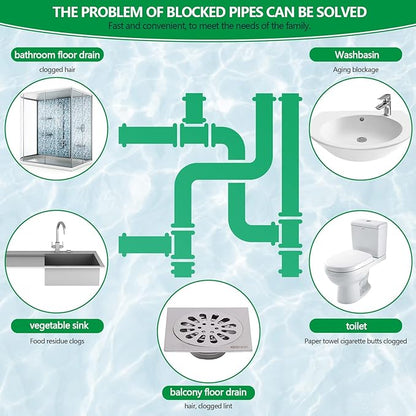 THE PROBLEM OF BLOCKED PIPES CAN BE SOLVED
Fast and convenient, to meet the needs of the family.

bathroom floor drain
clogged hair

Washbasin
Aging blockage

vegetable sink
Food residue clogs

toilet
Paper towel cigarette butts clogged

balcony floor drain
hair, clogged lint