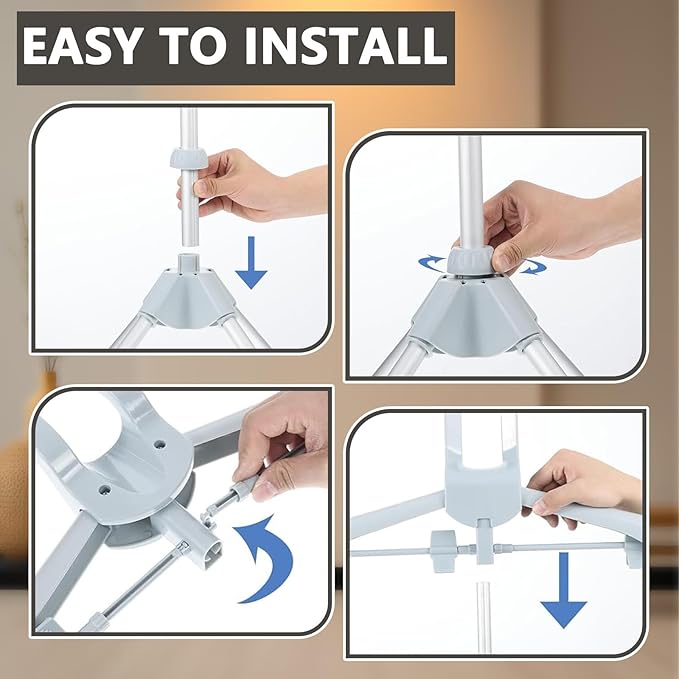 EASY TO INSTALL