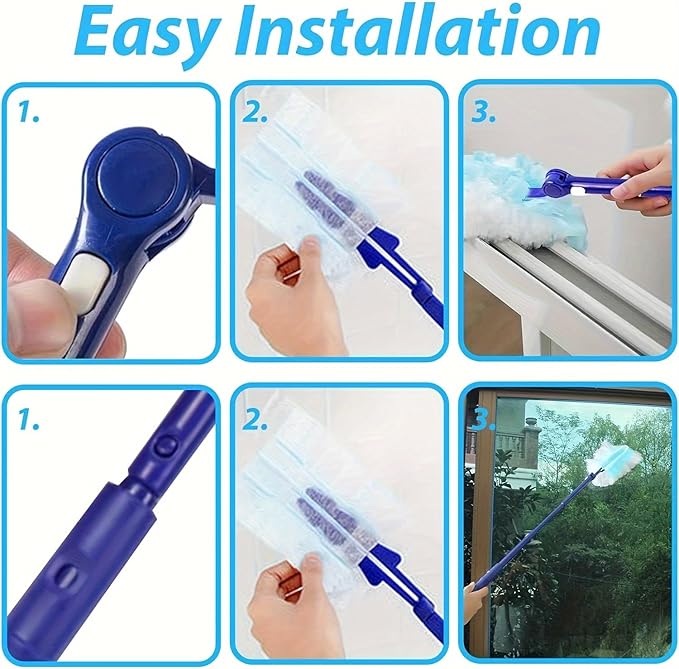 Easy Installation

1.

2.

3.

1.

2.

3.