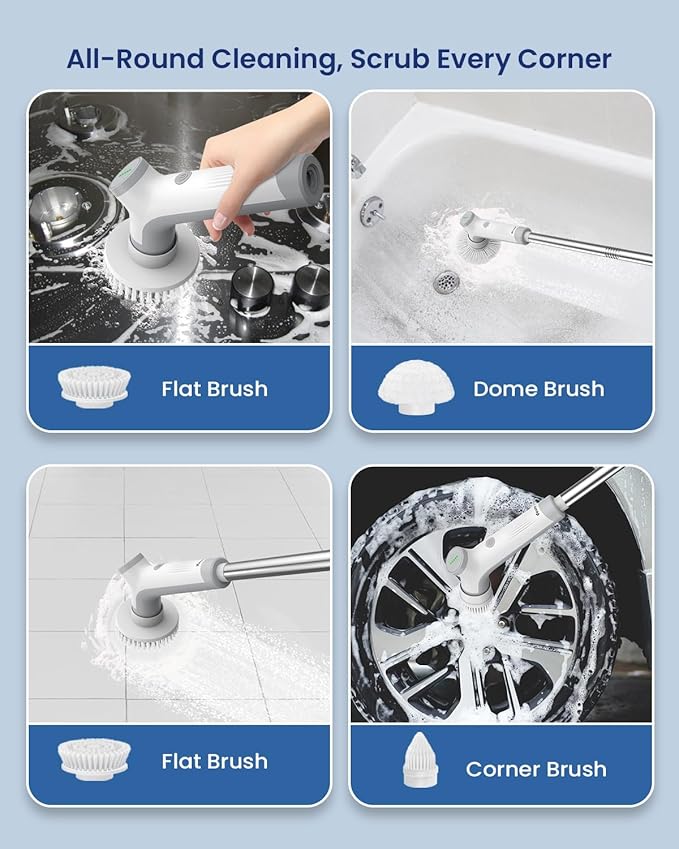 All-Round Cleaning, Scrub Every Corner

Flat Brush

Dome Brush

Flat Brush

Corner Brush