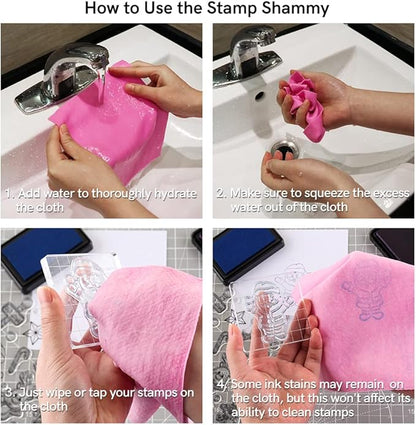 How to Use the Stamp Shammy

1. Add water to thoroughly hydrate the cloth

2. Make sure to squeeze the excess water out of the cloth

3. Just wipe or tap your stamps on the cloth

4. Some ink stains may remain on the cloth, but this won't affect its ability to clean stamps