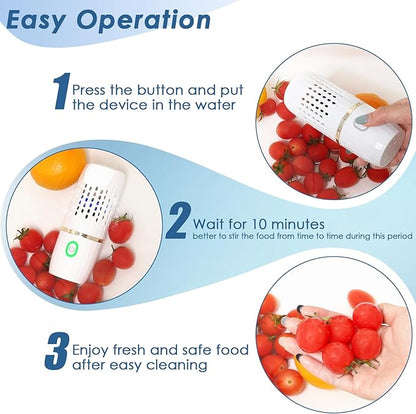 Easy Operation

1 Press the button and put the device in the water

2 Wait for 10 minutes
better to stir the food from time to time during this period

3 Enjoy fresh and safe food after easy cleaning