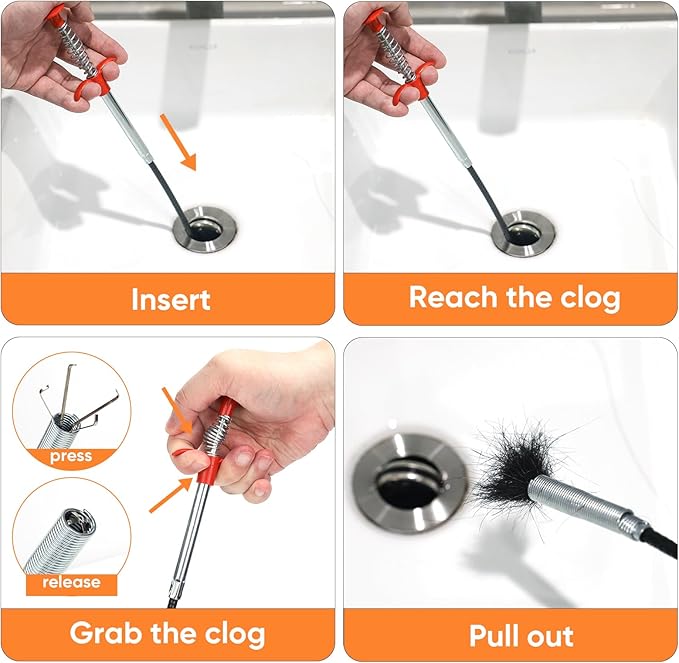 Insert

Reach the clog

press

release

Grab the clog

Pull out