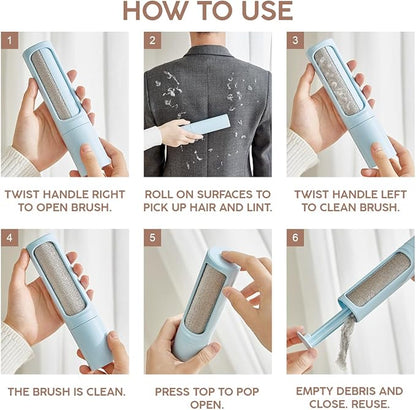 HOW TO USE

1

TWIST HANDLE RIGHT TO OPEN BRUSH.

2

ROLL ON SURFACES TO PICK UP HAIR AND LINT.

3

TWIST HANDLE LEFT TO CLEAN BRUSH.

4

THE BRUSH IS CLEAN.

5

PRESS TOP TO POP OPEN.

6

EMPTY DEBRIS AND CLOSE. REUSE.