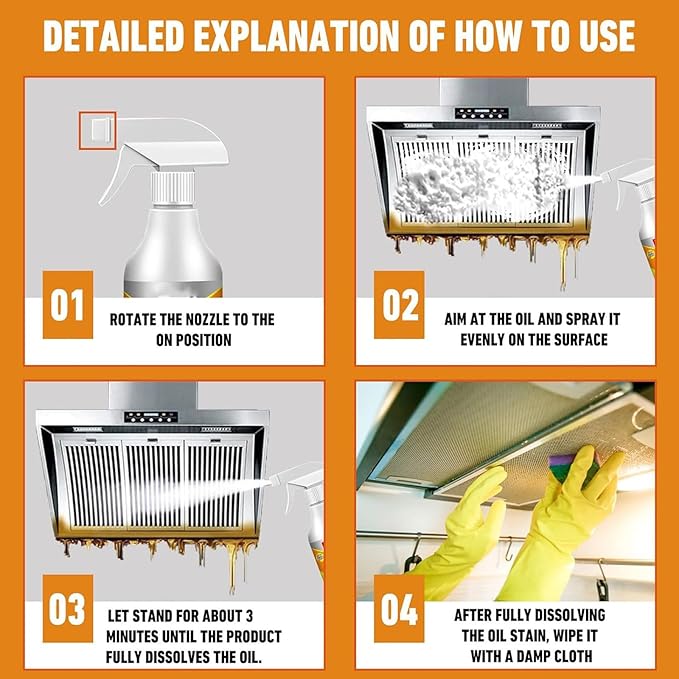 DETAILED EXPLANATION OF HOW TO USE

01
ROTATE THE NOZZLE TO THE ON POSITION

02
AIM AT THE OIL AND SPRAY IT EVENLY ON THE SURFACE

03
LET STAND FOR ABOUT 3 MINUTES UNTIL THE PRODUCT FULLY DISSOLVES THE OIL.

04
AFTER FULLY DISSOLVING THE OIL STAIN, WIPE IT WITH A DAMP CLOTH