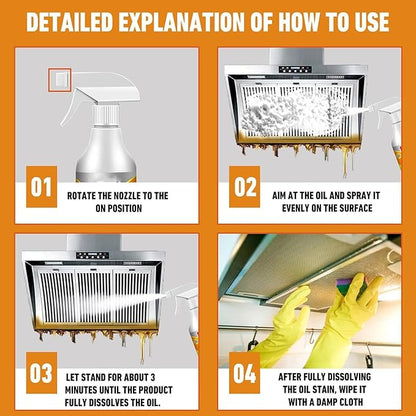 DETAILED EXPLANATION OF HOW TO USE

01
ROTATE THE NOZZLE TO THE ON POSITION

02
AIM AT THE OIL AND SPRAY IT EVENLY ON THE SURFACE

03
LET STAND FOR ABOUT 3 MINUTES UNTIL THE PRODUCT FULLY DISSOLVES THE OIL.

04
AFTER FULLY DISSOLVING THE OIL STAIN, WIPE IT WITH A DAMP CLOTH