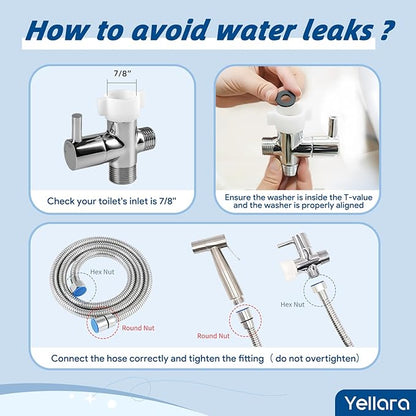 How to avoid water leaks ?

7/8"

Check your toilet's inlet is 7/8"

Ensure the washer is inside the T-value and the washer is properly aligned

Hex Nut

Round Nut

Round Nut

Hex Nut

Connect the hose correctly and tighten the fitting（do not overtighten）

Yellara