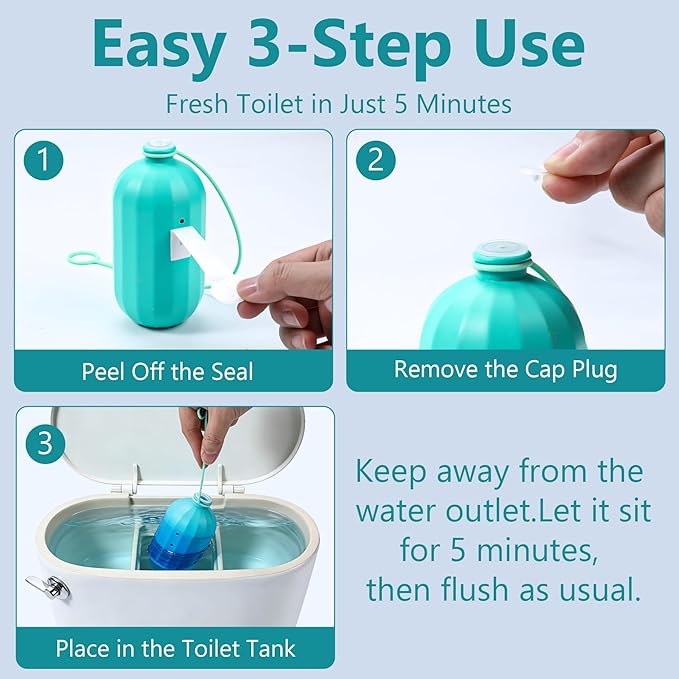 Easy 3-Step Use

Fresh Toilet in Just 5 Minutes

1

Peel Off the Seal

2

Remove the Cap Plug

3

Place in the Toilet Tank

Keep away from the water outlet.Let it sit for 5 minutes, then flush as usual.