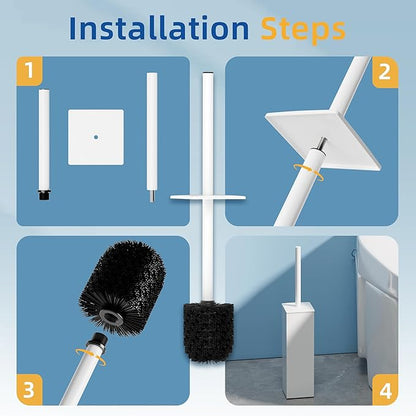 Installation Steps

1

2

3

4