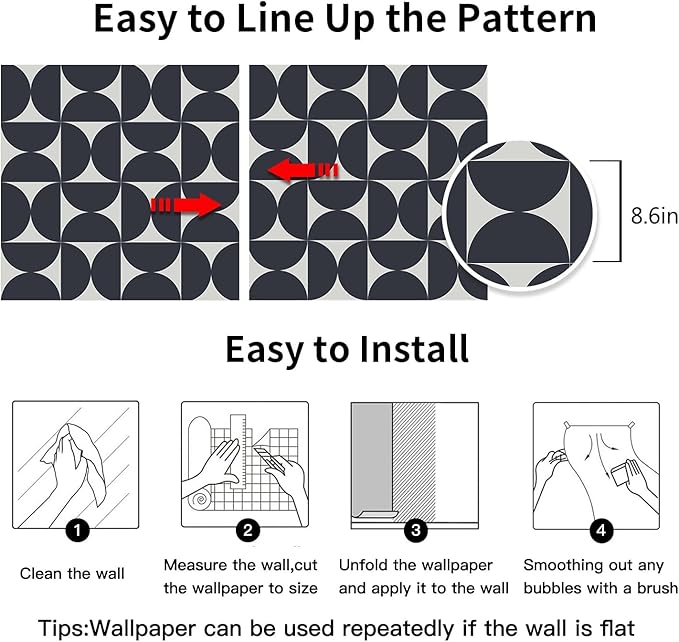 Easy to Line Up the Pattern

8.6in

Easy to Install

1
Clean the wall

2
Measure the wall,cut the wallpaper to size

3
Unfold the wallpaper and apply it to the wall

4
Smoothing out any bubbles with a brush

Tips:Wallpaper can be used repeatedly if the wall is flat