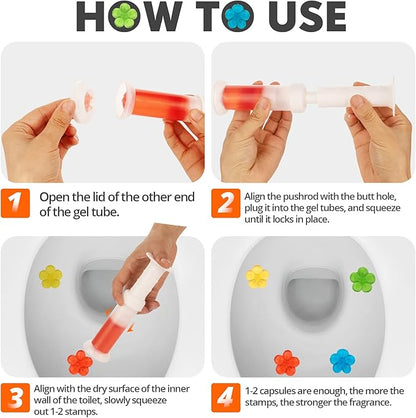 HOW TO USE

1 Open the lid of the other end of the gel tube.

2 Align the pushrod with the butt hole, plug it into the gel tubes, and squeeze until it locks in place.

3 Align with the dry surface of the inner wall of the toilet, slowly squeeze out 1-2 stamps.

4 1-2 capsules are enough, the more the stamps, the stronger the fragrance.