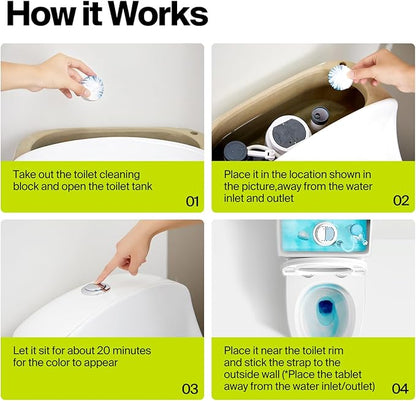 How it Works

Take out the toilet cleaning block and open the toilet tank

01

Place it in the location shown in the picture,away from the water inlet and outlet

02

Let it sit for about 20 minutes for the color to appear

03

Place it near the toilet rim and stick the strap to the outside wall (*Place the tablet away from the water inlet/outlet)

04