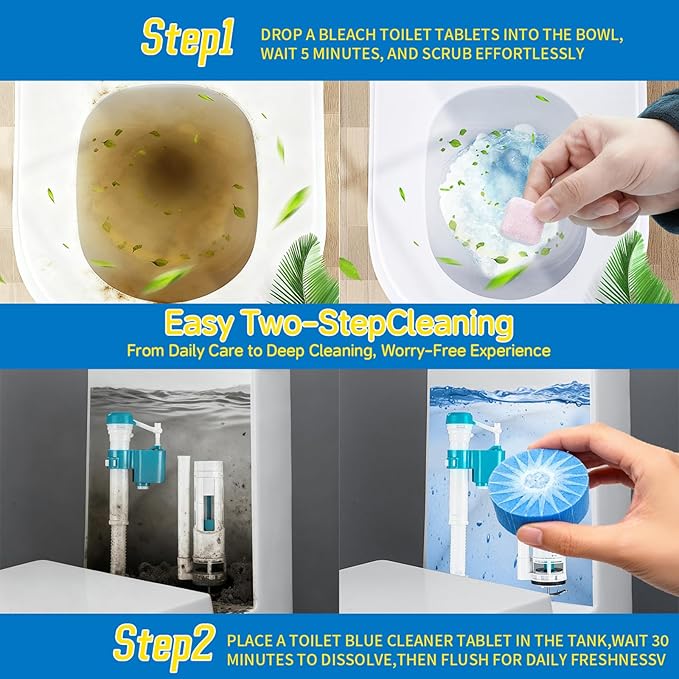 Step1 DROP A BLEACH TOILET TABLETS INTO THE BOWL, WAIT 5 MINUTES, AND SCRUB EFFORTLESSLY

Easy Two-StepCleaning
From Daily Care to Deep Cleaning, Worry-Free Experience

Step2 PLACE A TOILET BLUE CLEANER TABLET IN THE TANK,WAIT 30 MINUTES TO DISSOLVE,THEN FLUSH FOR DAILY FRESHNESSV