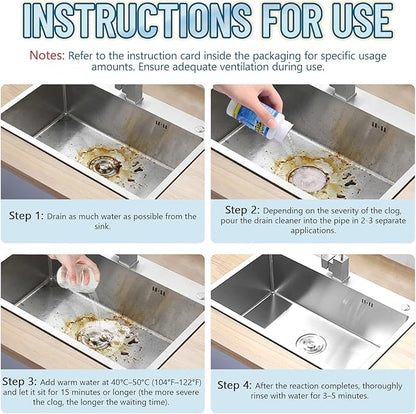 INSTRUCTIONS FOR USE

Notes: Refer to the instruction card inside the packaging for specific usage amounts. Ensure adequate ventilation during use.

Step 1: Drain as much water as possible from the sink.

Step 2: Depending on the severity of the clog, pour the drain cleaner into the pipe in 2-3 separate applications.

Step 3: Add warm water at 40°C–50°C (104°F–122°F) and let it sit for 15 minutes or longer (the more severe the clog, the longer the waiting time).

Step 4: After the reaction completes, thoroughly rinse with water for 3–5 minutes.