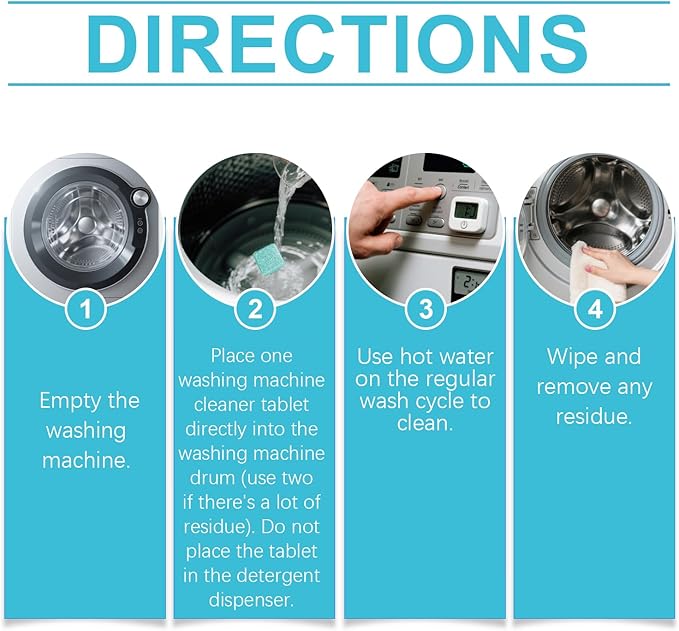 DIRECTIONS

1

Empty the washing machine.

2

Place one washing machine cleaner tablet directly into the washing machine drum (use two if there's a lot of residue). Do not place the tablet in the detergent dispenser.

3

Use hot water on the regular wash cycle to clean.

4

Wipe and remove any residue.