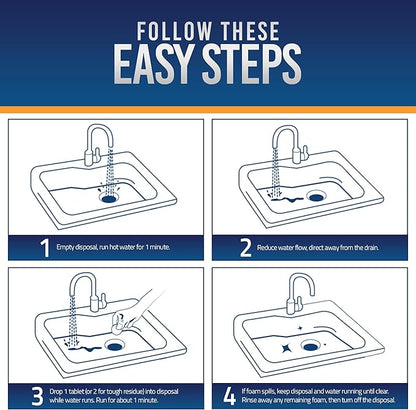 FOLLOW THESE
EASY STEPS

1 Empty disposal, run hot water for 1 minute.

2 Reduce water flow, direct away from the drain.

3 Drop 1 tablet (or 2 for tough residue) into disposal while water runs. Run for about 1 minute.

4 If foam spills, keep disposal and water running until clear. Rinse away any remaining foam, then turn off the disposal.