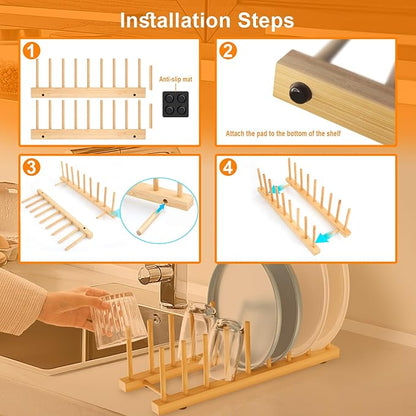 Installation Steps

1

Anti-slip mat

2

Attach the pad to the bottom of the shelf

3

4