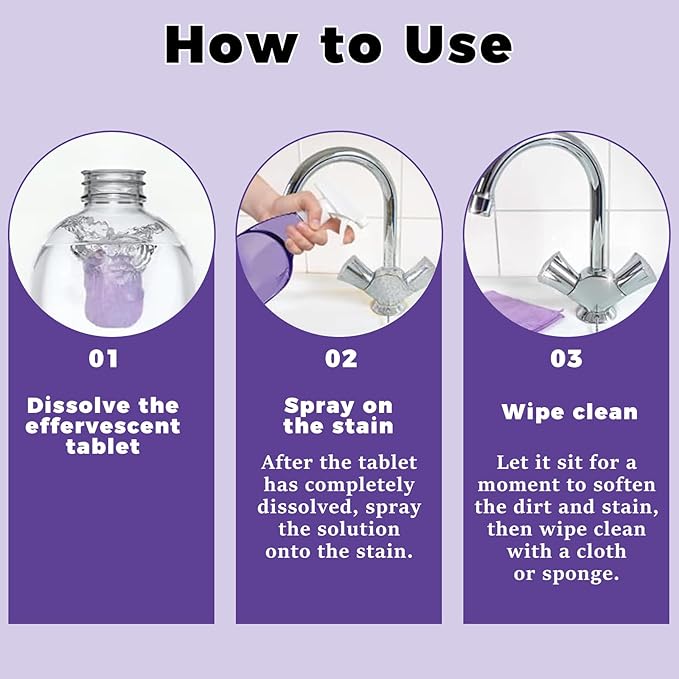 How to Use

01

Dissolve the effervescent tablet

02

Spray on the stain

After the tablet has completely dissolved, spray the solution onto the stain.

03

Wipe clean

Let it sit for a moment to soften the dirt and stain, then wipe clean with a cloth or sponge.