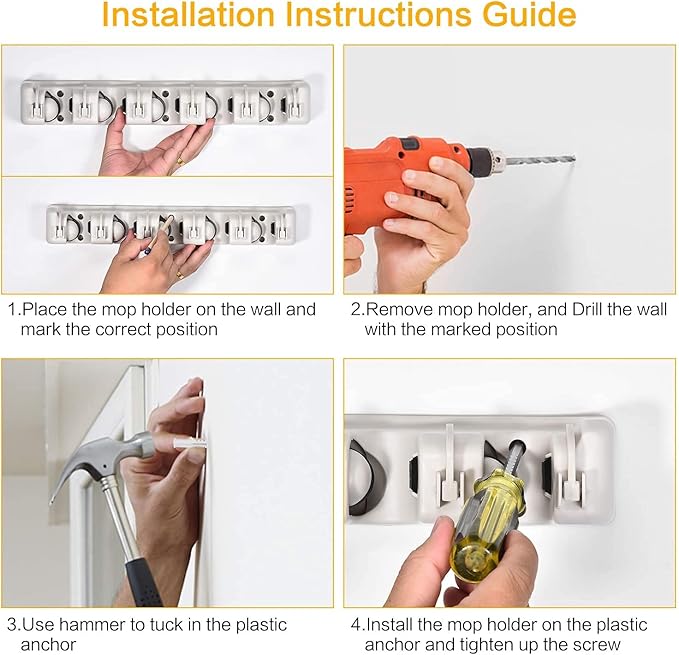 Installation Instructions Guide

1.Place the mop holder on the wall and mark the correct position

2.Remove mop holder, and Drill the wall with the marked position

3.Use hammer to tuck in the plastic anchor

4.Install the mop holder on the plastic anchor and tighten up the screw