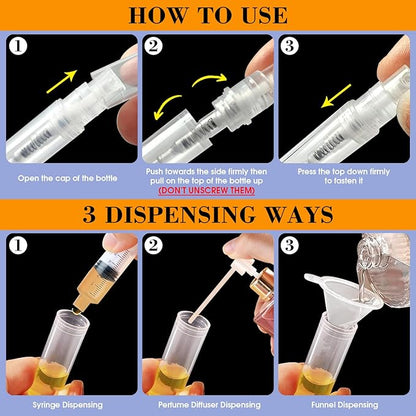 HOW TO USE

1

Open the cap of the bottle

2

Push towards the side firmly then pull on the top of the bottle up (DON'T UNSCREW THEM)

3

Press the top down firmly to fasten it

3 DISPENSING WAYS

1

Syringe Dispensing

2

Perfume Diffuser Dispensing

3

Funnel Dispensing