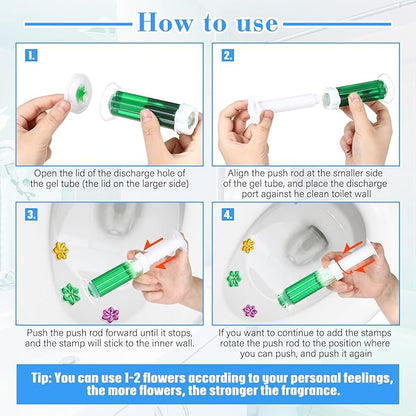 How to use

1.

Open the lid of the discharge hole of the gel tube (the lid on the larger side)

2.

Align the push rod at the smaller side of the gel tube, and place the discharge port against he clean toilet wall

3.

Push the push rod forward until it stops, and the stamp will stick to the inner wall.

4.

If you want to continue to add the stamps rotate the push rod to the position where you can push, and push it again

Tip: You can use 1-2 flowers according to your personal feelings, the more flowers, the stronger the fragrance.