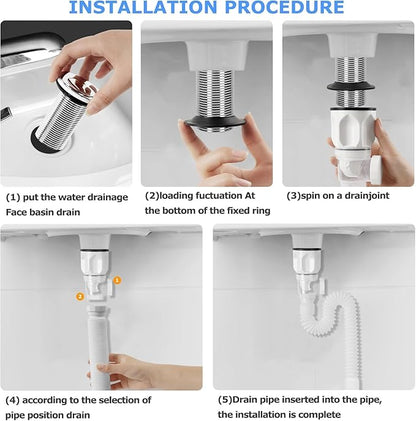 INSTALLATION PROCEDURE

(1) put the water drainage Face basin drain

(2)loading fuctuation At the bottom of the fixed ring

(3)spin on a drainjoint

1

2

(4) according to the selection of pipe position drain

(5)Drain pipe inserted into the pipe, the installation is complete