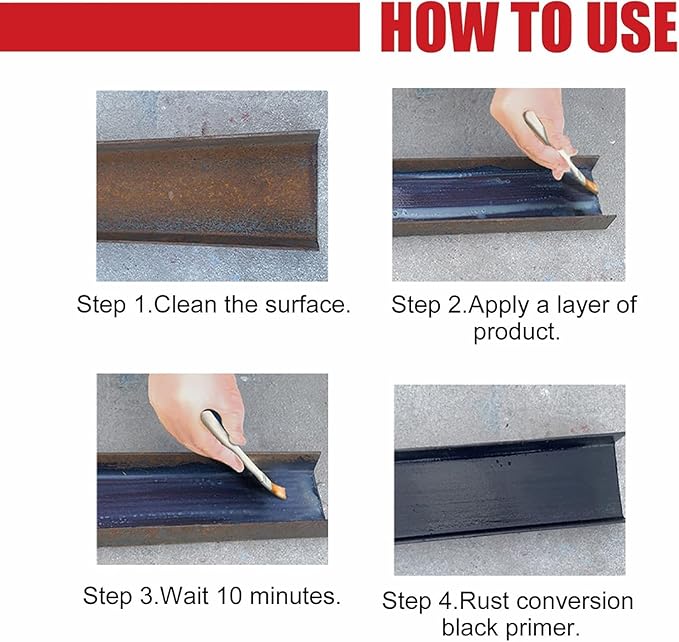 HOW TO USE

Step 1.Clean the surface.

Step 2.Apply a layer of product.

Step 3.Wait 10 minutes.

Step 4.Rust conversion black primer.