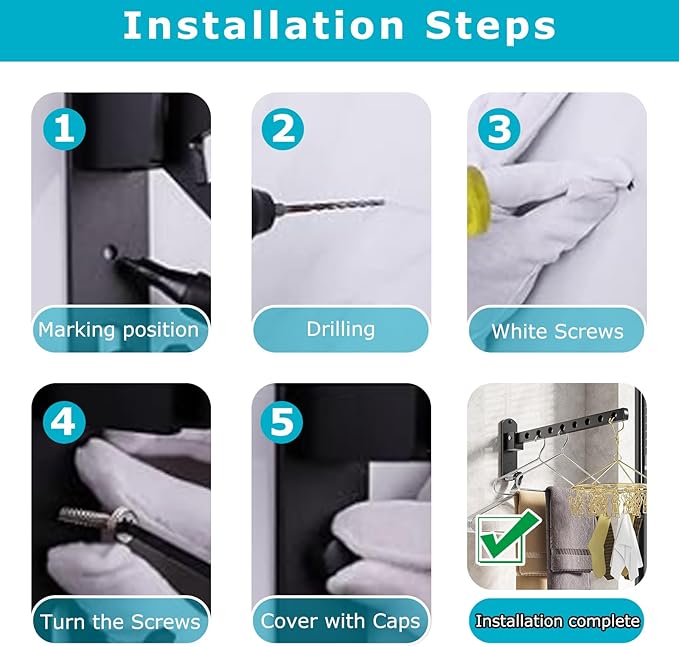 Installation Steps

1
Marking position

2
Drilling

3
White Screws

4
Turn the Screws

5
Cover with Caps

Installation complete