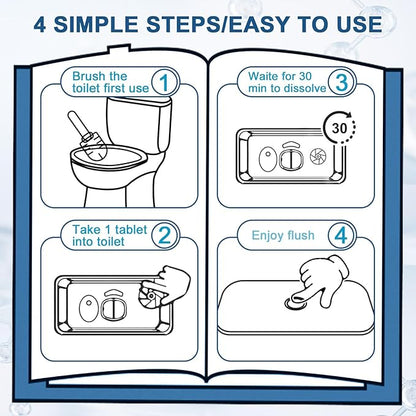 4 SIMPLE STEPS/EASY TO USE

Brush the toilet first use 1

Take 1 tablet into toilet 2

Waite for 30 min to dissolve 3

30

Enjoy flush 4