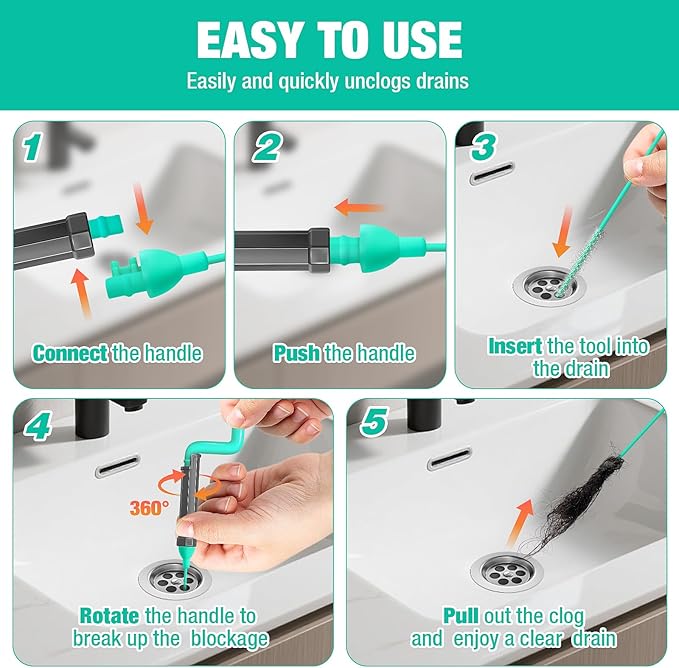 EASY TO USE

Easily and quickly unclogs drains

1

Connect the handle

2

Push the handle

3

Insert the tool into the drain

4

360°

Rotate the handle to break up the blockage

5

Pull out the clog and enjoy a clear drain