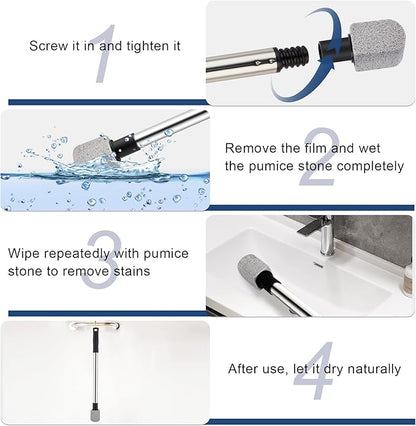 1
Screw it in and tighten it

2
Remove the film and wet the pumice stone completely

3
Wipe repeatedly with pumice stone to remove stains

4
After use, let it dry naturally