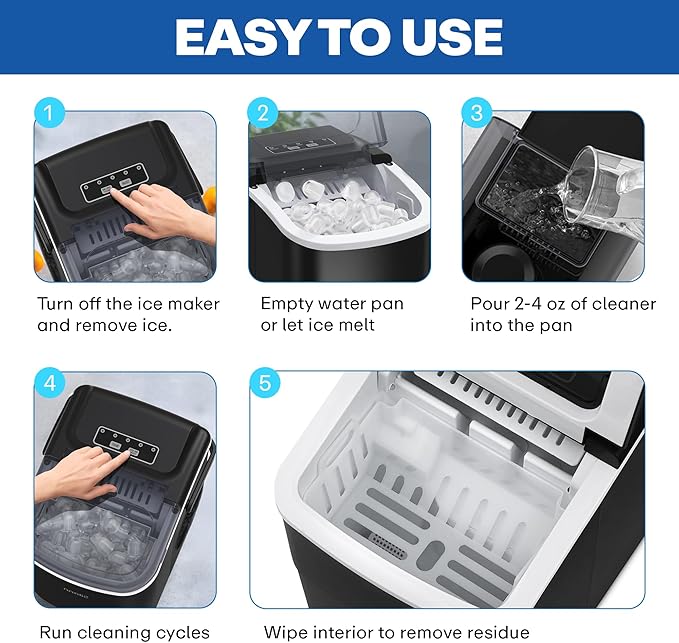 EASY TO USE

1

Turn off the ice maker and remove ice.

2

Empty water pan or let ice melt

3

Pour 2-4 oz of cleaner into the pan

4

Run cleaning cycles

5

Wipe interior to remove residue